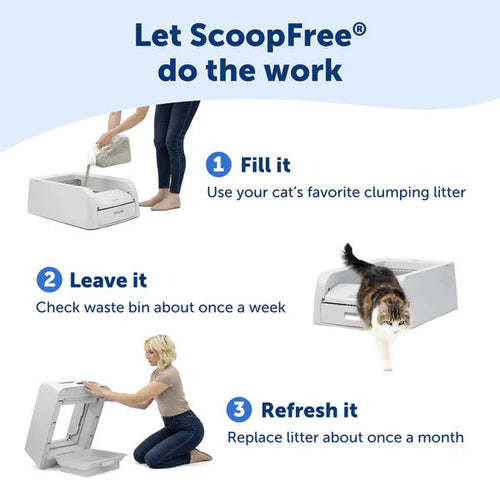 Let ScoopFree®
do the work

1 Fill it
Use your cat's favorite clumping litter

2 Leave it
Check waste bin about once a week

3 Refresh it
Replace litter about once a month